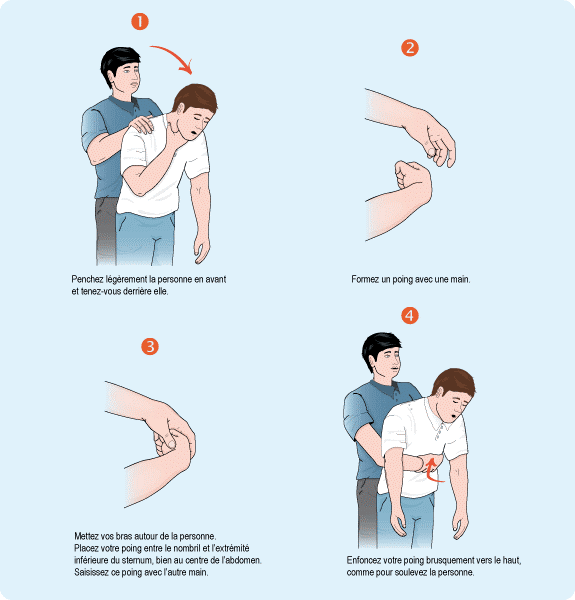 1

Penchez légèrement la personne en avant et tenez-vous derrière elle.

2

Formez un poing avec une main.

3

Mettez vos bras autour de la personne.
Placez votre poing entre le nombril et l'extrémité inférieure du sternum, bien au centre de l'abdomen.
Saisissez ce poing avec l'autre main.

4

Enfoncez votre poing brusquement vers le haut, comme pour soulevez la personne.